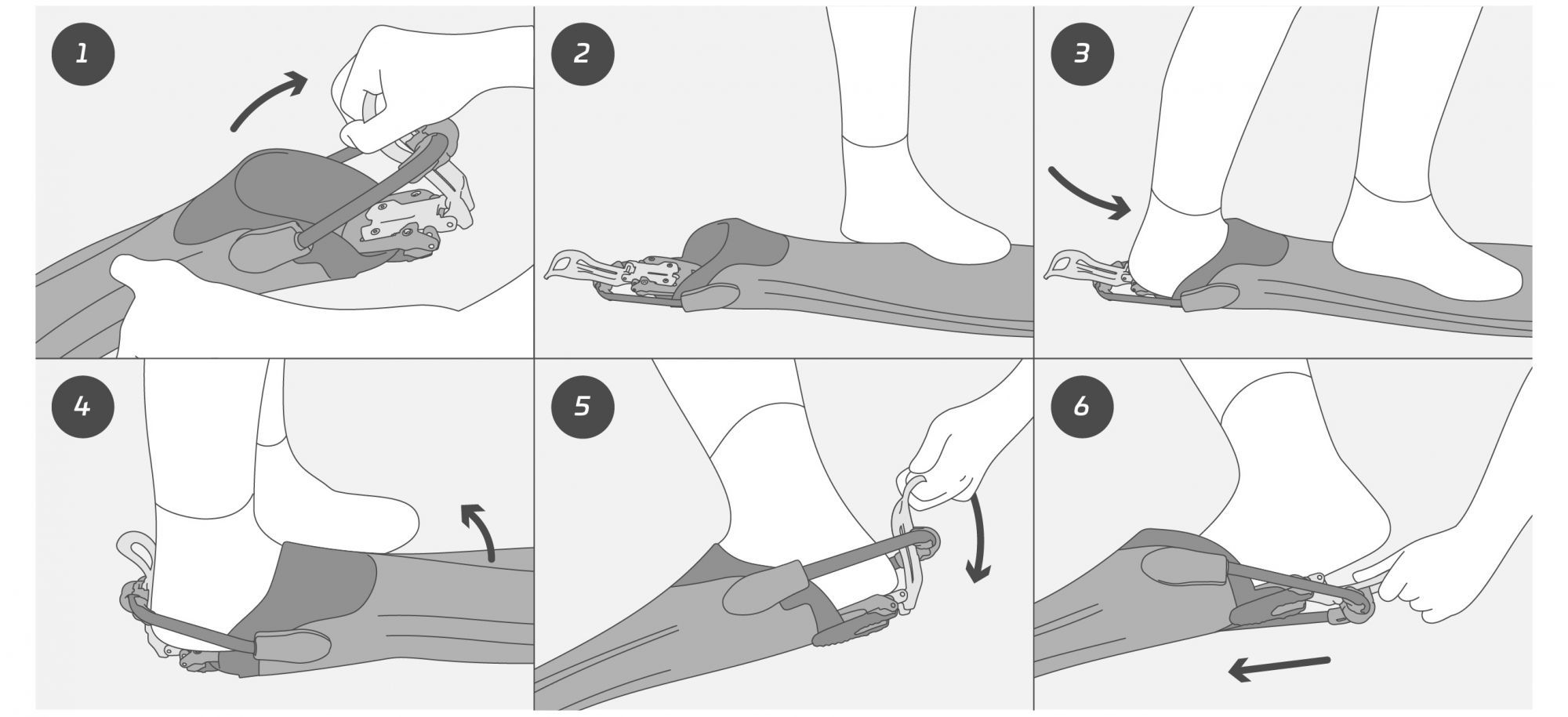 1

2

3

4

5

6